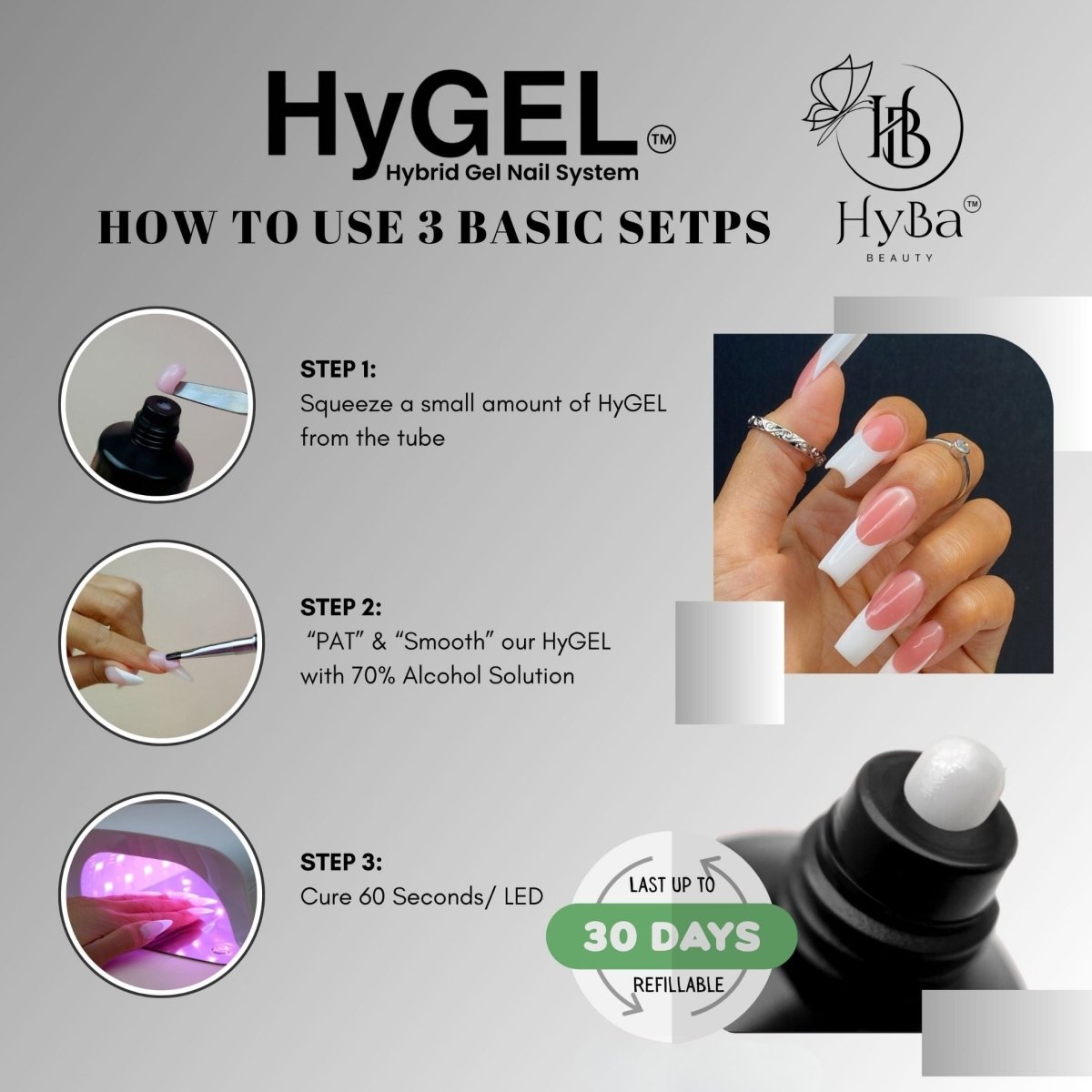 HyGEL™
Hybrid Gel Nail System

HOW TO USE 3 BASIC SETPS

HB
HyBa™
BEAUTY

STEP 1:
Squeeze a small amount of HyGEL from the tube

STEP 2:
"PAT" & "Smooth" our HyGEL with 70% Alcohol Solution

STEP 3:
Cure 60 Seconds/ LED

LAST UP TO
30 DAYS
REFILLABLE