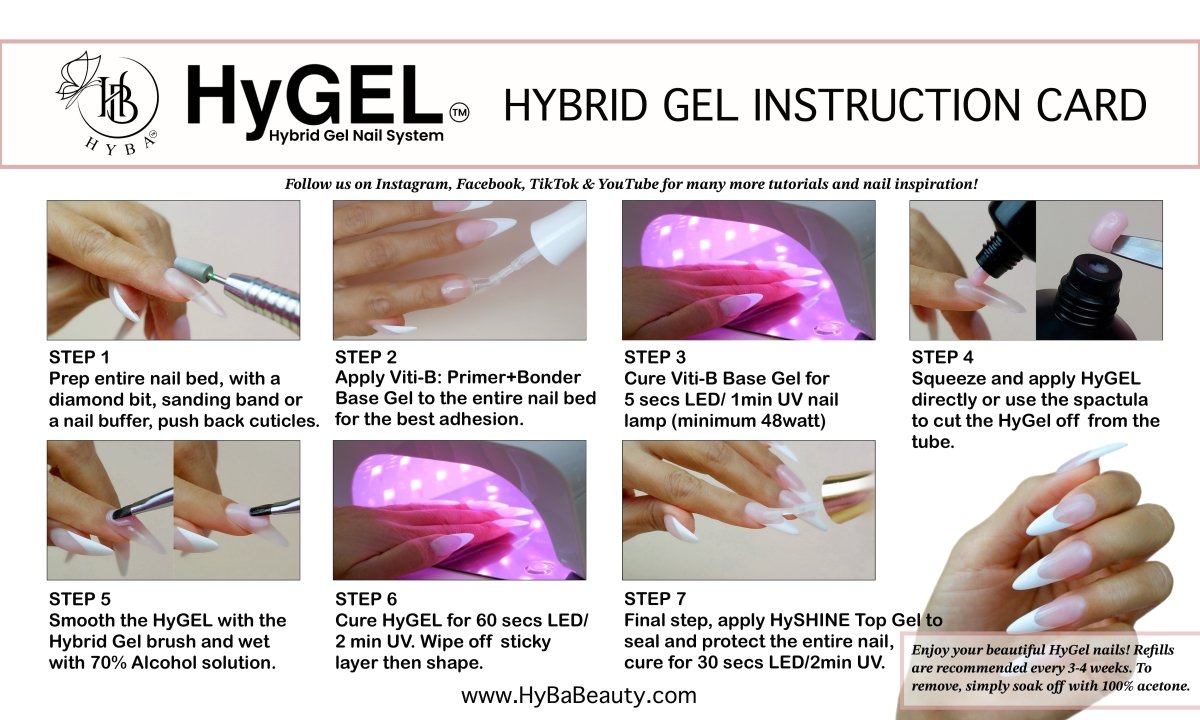 HB
HYBA®

HyGEL™
Hybrid Gel Nail System

HYBRID GEL INSTRUCTION CARD

Follow us on Instagram, Facebook, TikTok & YouTube for many more tutorials and nail inspiration!

STEP 1
Prep entire nail bed, with a diamond bit, sanding band or a nail buffer, push back cuticles.

STEP 2
Apply Viti-B: Primer+Bonder Base Gel to the entire nail bed for the best adhesion.

STEP 3
Cure Viti-B Base Gel for 5 secs LED/ 1min UV nail lamp (minimum 48watt)

STEP 4
Squeeze and apply HyGEL directly or use the spactula to cut the HyGel off from the tube.

STEP 5
Smooth the HyGEL with the Hybrid Gel brush and wet with 70% Alcohol solution.

STEP 6
Cure HyGEL for 60 secs LED/ 2 min UV. Wipe off sticky layer then shape.

STEP 7
Final step, apply HySHINE Top Gel to seal and protect the entire nail, cure for 30 secs LED/2min UV.

Enjoy your beautiful HyGel nails! Refills are recommended every 3-4 weeks. To remove, simply soak off with 100% acetone.

www.HyBaBeauty.com